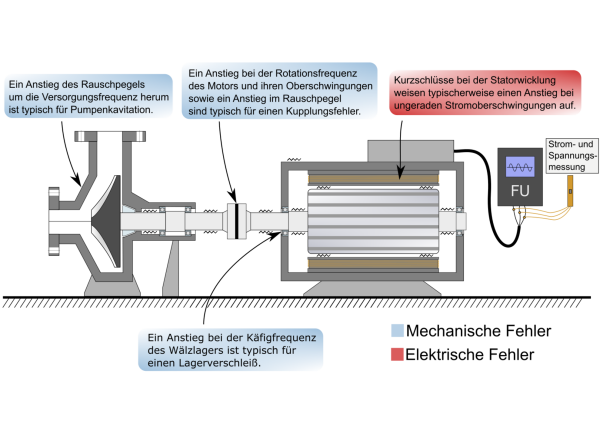 Ein Anstieg des Rauschpegels um die Versorgungsfrequenz herum ist typisch für Pumpenkavitation.

Ein Anstieg bei der Rotationsfrequenz des Motors und ihren Oberschwingungen sowie ein Anstieg im Rauschpegel sind typisch für einen Kupplungsfehler.

Kurzschlüsse bei der Statorwicklung weisen typischerweise einen Anstieg bei ungeraden Stromoberschwingungen auf.

Strom- und Spannungsmessung

FU

Ein Anstieg bei der Käfigfrequenz des Wälzlagers ist typisch für einen Lagerverschleiß.

Mechanische Fehler

Elektrische Fehler